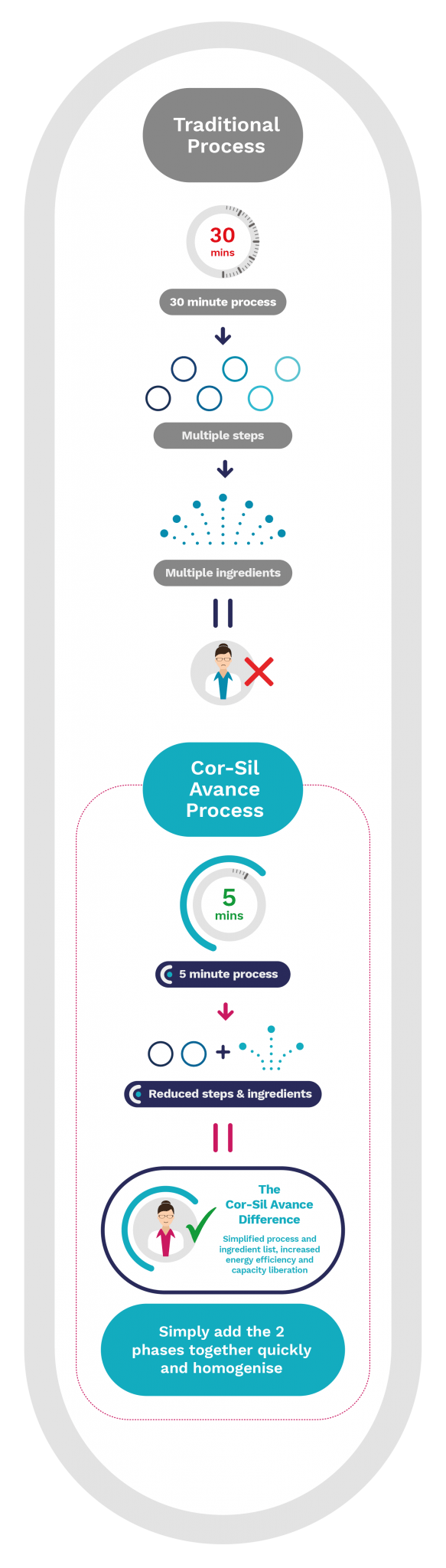 Traditional Process

30 mins

30 minute process

Multiple steps

Multiple ingredients

Cor-Sil Avance Process

5 mins

5 minute process

Reduced steps & ingredients

The Cor-Sil Avance Difference

Simplified process and ingredient list, increased energy efficiency and capacity liberation

Simply add the 2 phases together quickly and homogenise